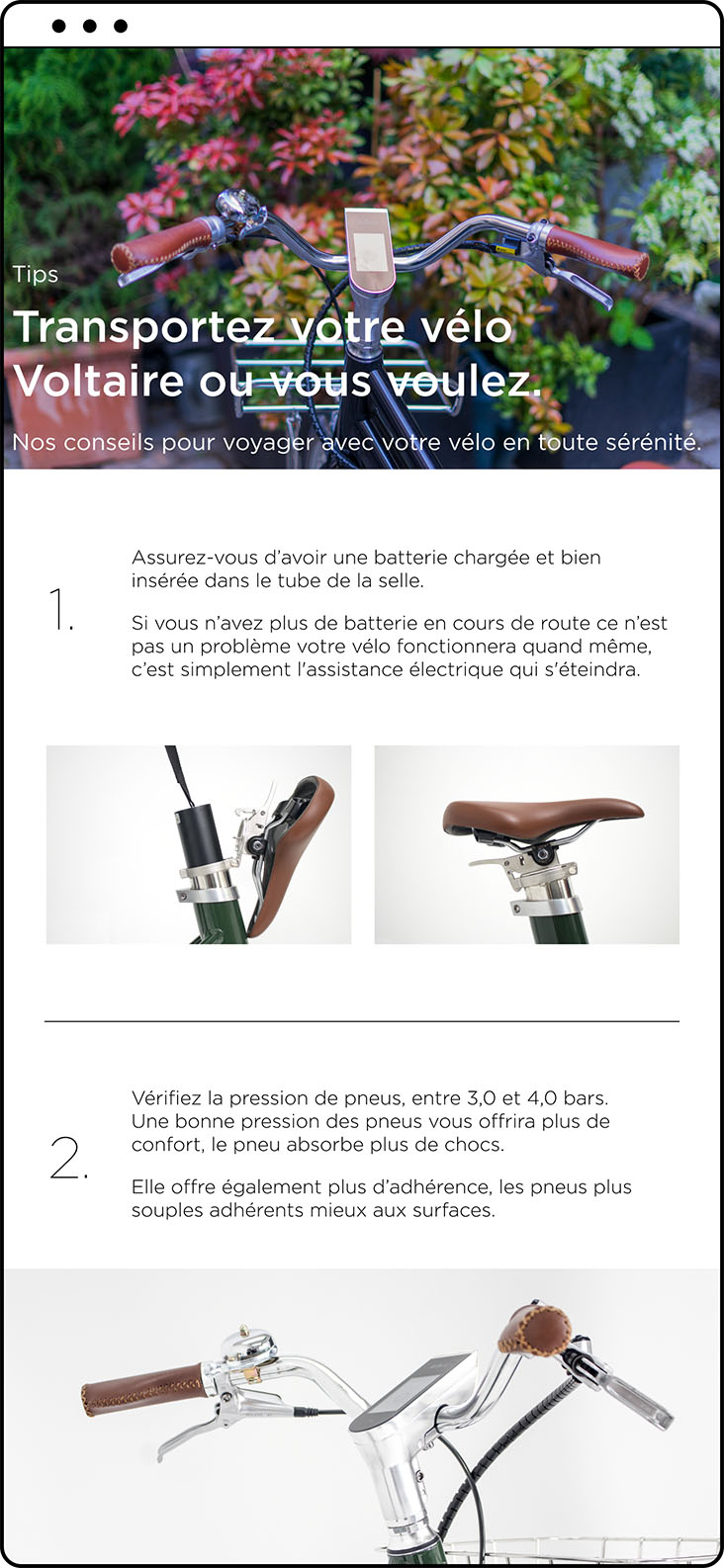 Tips

Transportez votre vélo Voltaire ou vous voulez.

Nos conseils pour voyager avec votre vélo en toute sérénité.

1.

Assurez-vous d'avoir une batterie chargée et bien insérée dans le tube de la selle.

Si vous n'avez plus de batterie en cours de route ce n'est pas un problème votre vélo fonctionnera quand même, c'est simplement l'assistance électrique qui s'éteindra.

2.

Vérifiez la pression de pneus, entre 3,0 et 4,0 bars. Une bonne pression des pneus vous offrira plus de confort, le pneu absorbe plus de chocs.

Elle offre également plus d'adhérence, les pneus plus souples adhérents mieux aux surfaces.